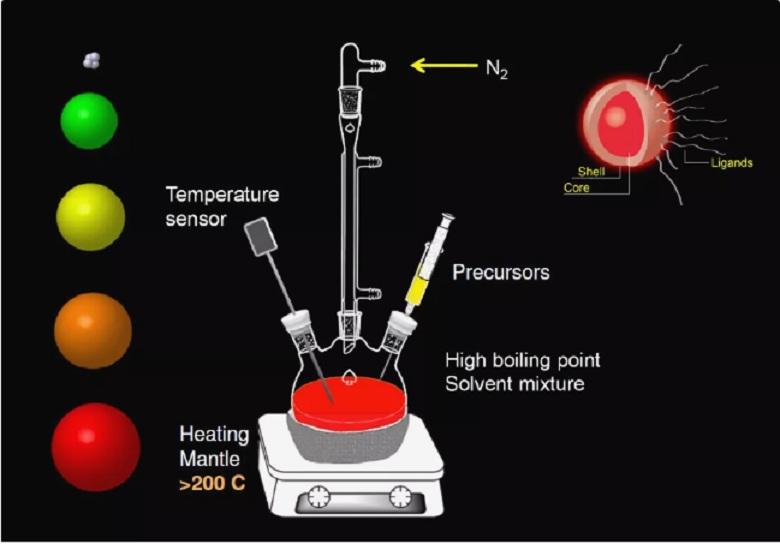 $N_2$

Shell

Core

Ligands

Temperature sensor

Precursors

High boiling point Solvent mixture

Heating Mantle
>200 C